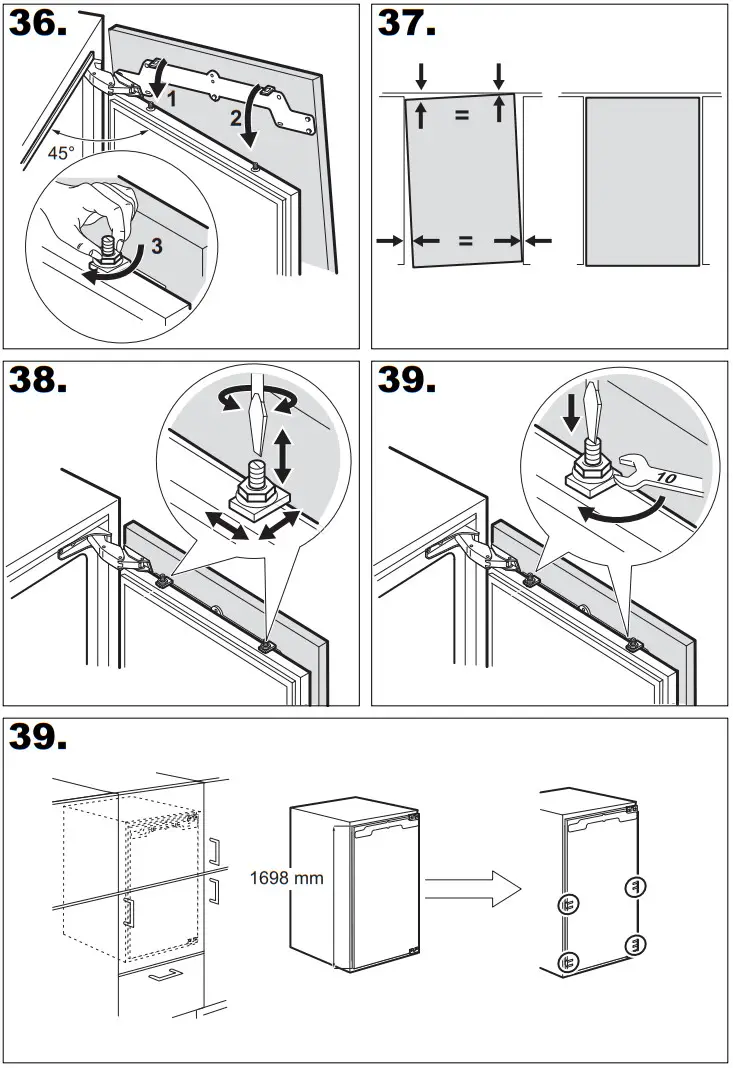 36.

1

2

45°

3

37.

=

=

38.

39.

10

39.

1698 mm