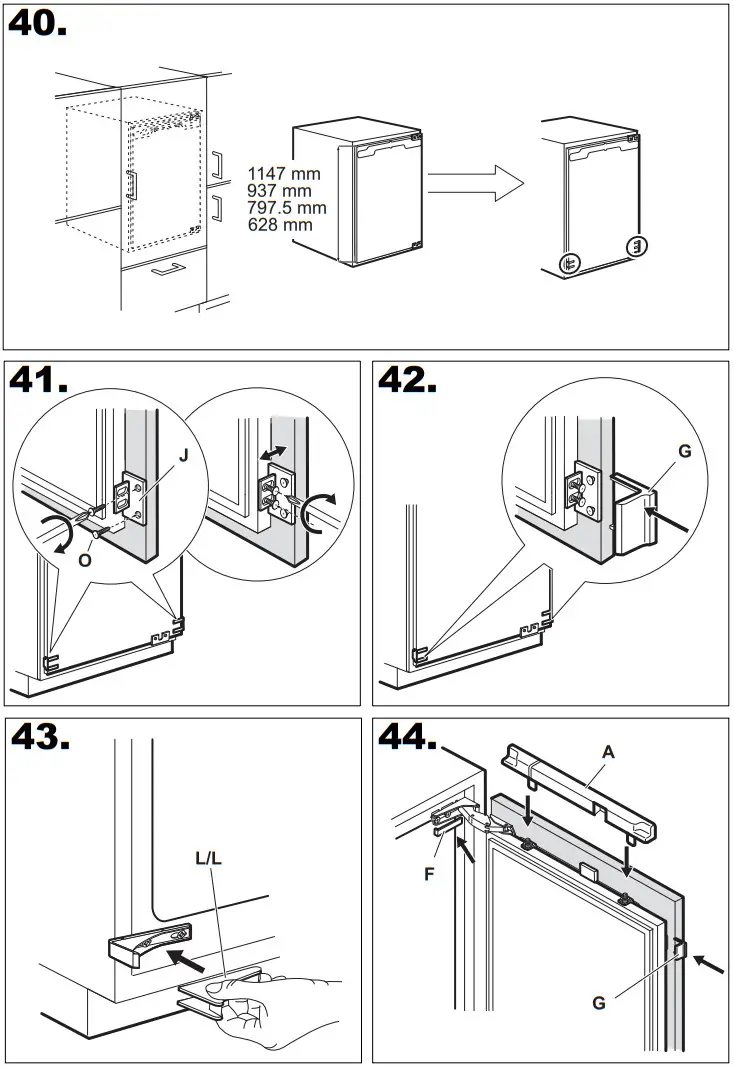 40.

1147 mm
937 mm
797.5 mm
628 mm

41.

J

O

42.

G

43.

L/L

44.

A

F

G