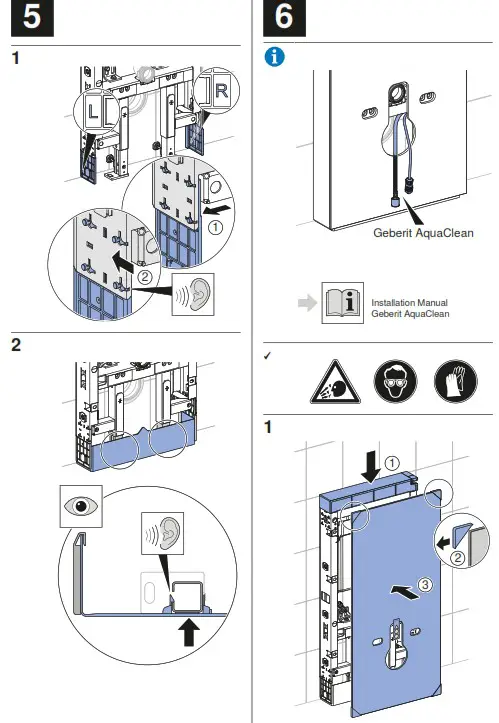 5

1

L

R

①

②

2

6

Geberit AquaClean

Installation Manual
Geberit AquaClean

✓

1

①

②

③