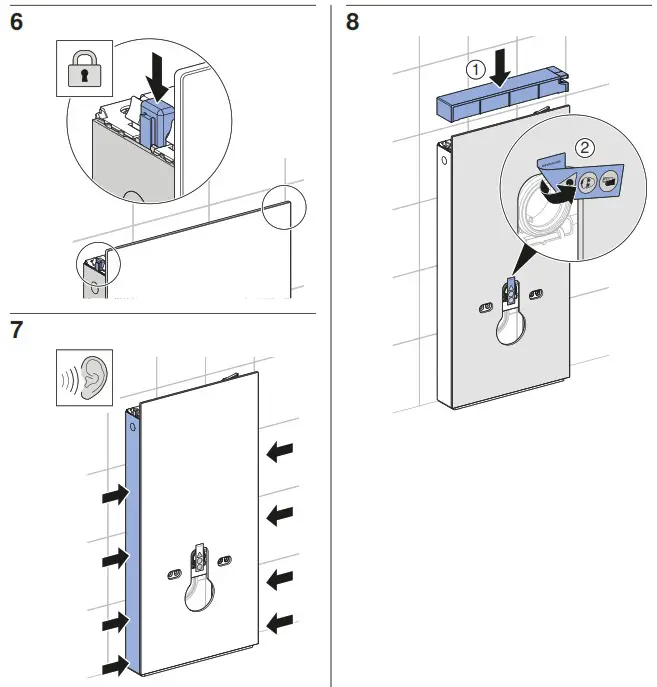 6

7

8

①

②