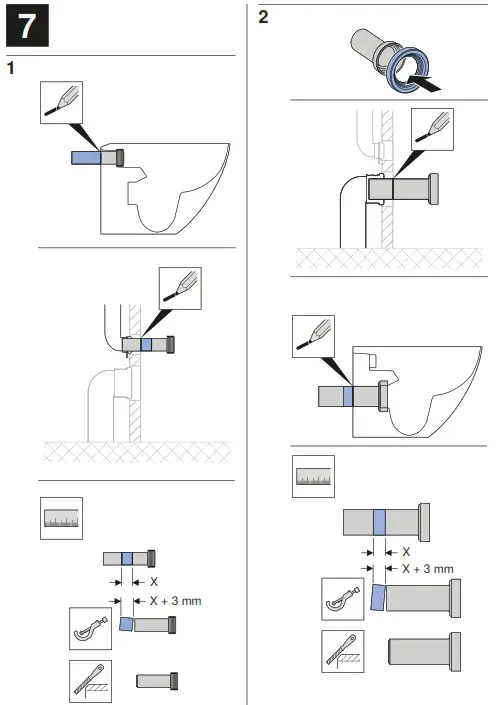 7

1

X

X + 3 mm

2

X

X + 3 mm