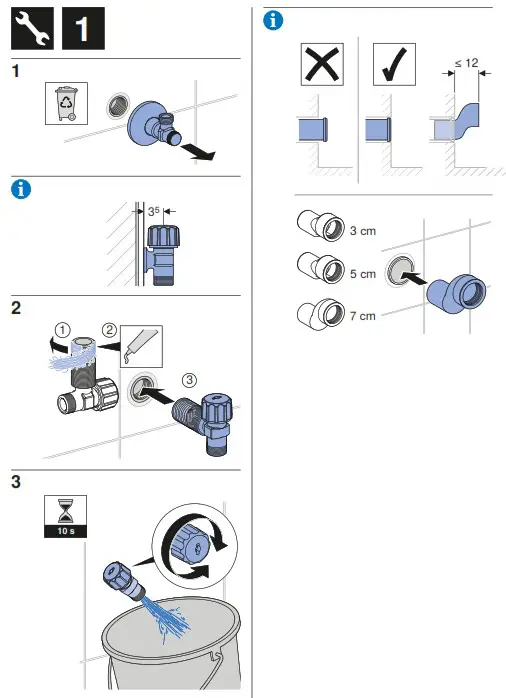 1

1

$3^5$

2

①

②

③

3

10 s

≤ 12

3 cm

5 cm

7 cm