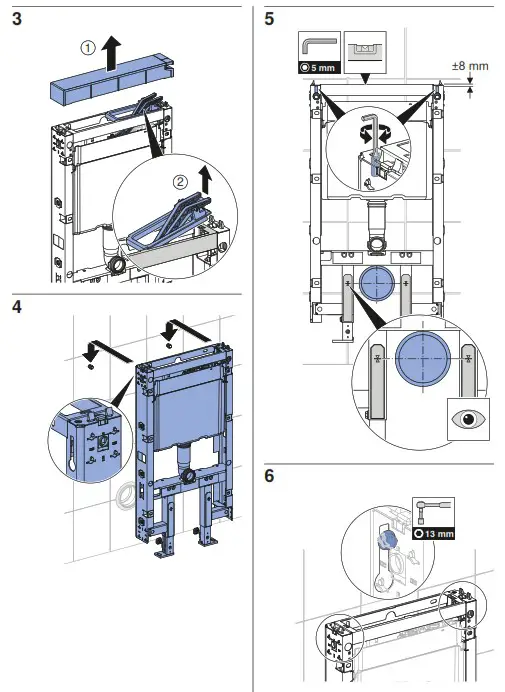 3

①

②

4

5

5 mm

±8 mm

6

13 mm