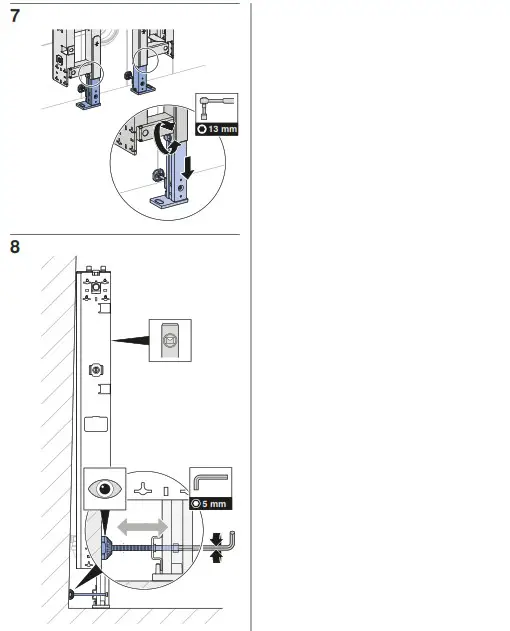 7

13 mm

8

5 mm