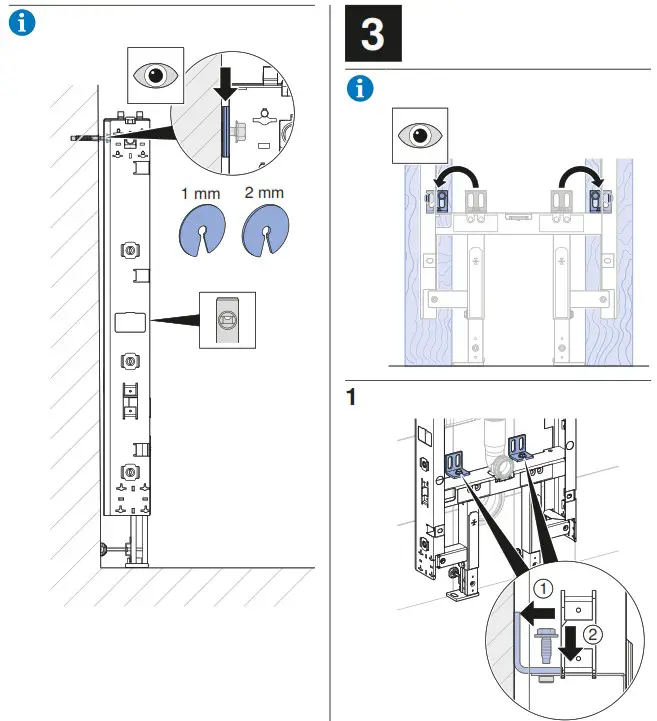 1 mm
2 mm

3

1

①
②