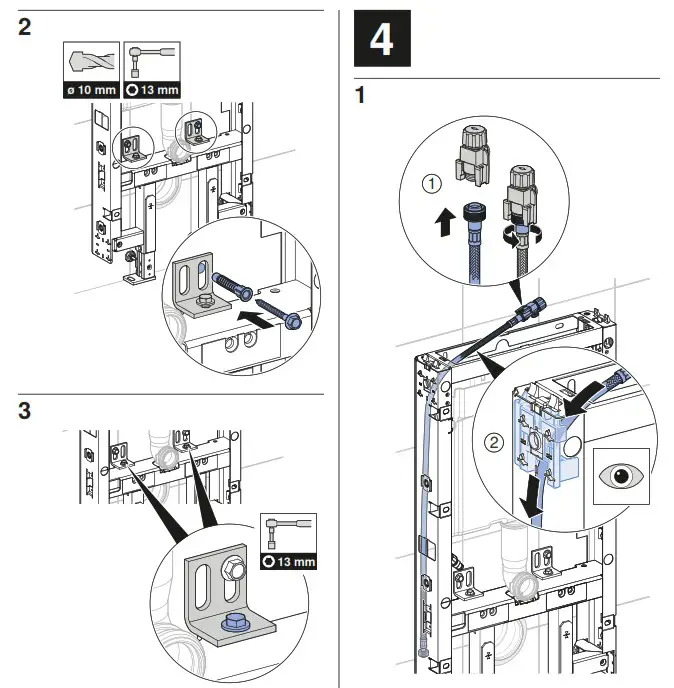 2

ø 10 mm
13 mm

3

13 mm

4

1

①

②