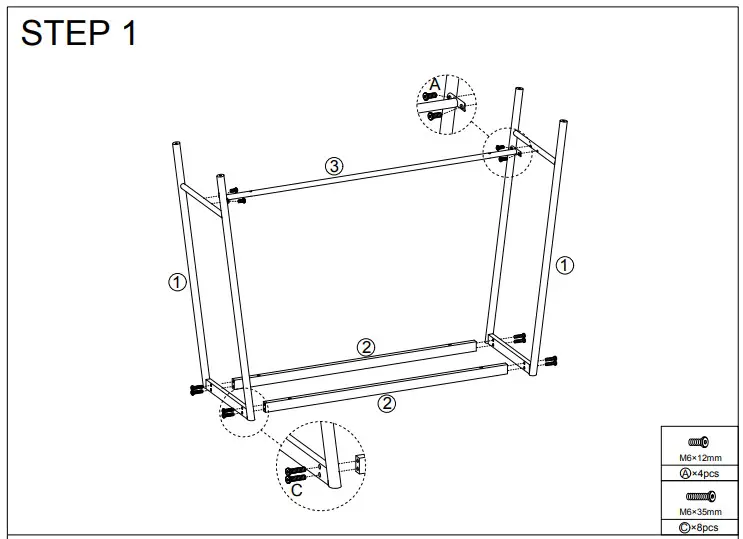 STEP 1

A

③

①

①

②

②

C

M6×12mm
Ⓐ×4pcs

M6×35mm
Ⓒ×8pcs