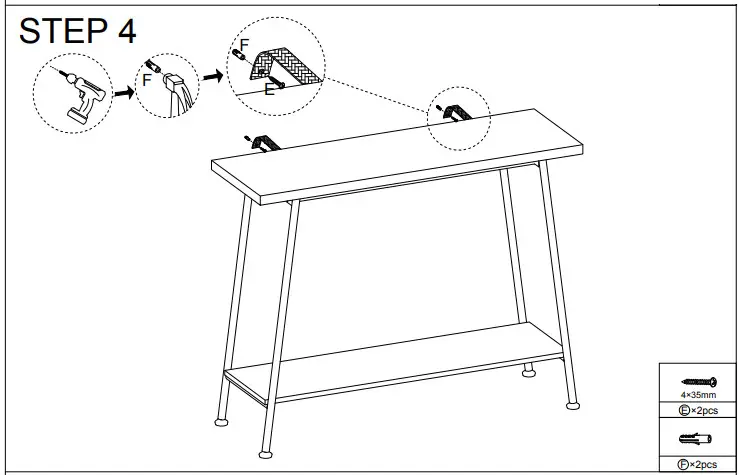 STEP 4

F

F

E

4×35mm
Ⓔ×2pcs

Ⓕ×2pcs