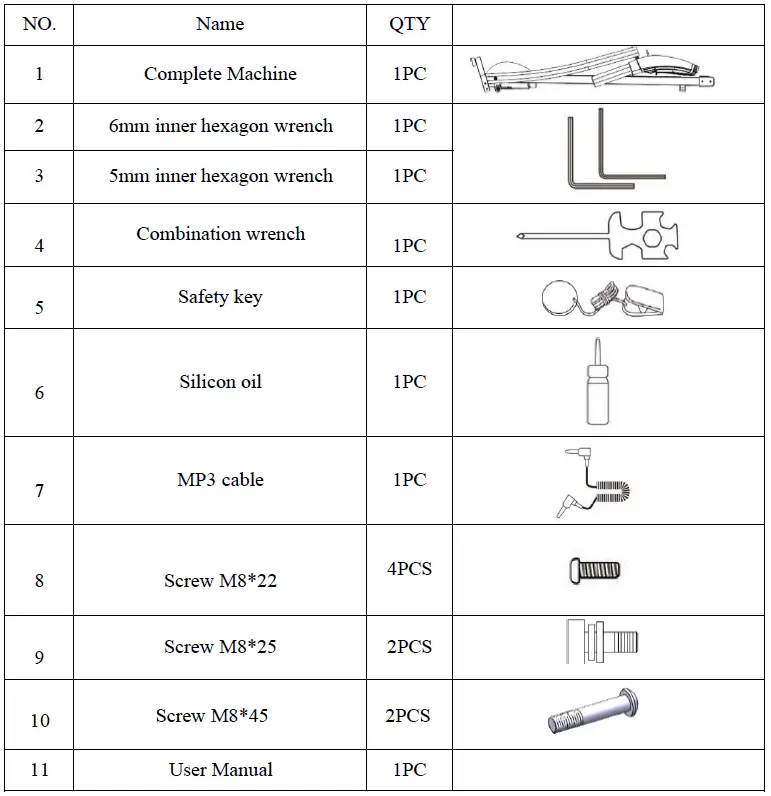 | NO. | Name | QTY | |
|---|---|---|---|
| 1 | Complete Machine | 1PC | |
| 2 | 6mm inner hexagon wrench | 1PC | |
| 3 | 5mm inner hexagon wrench | 1PC | |
| 4 | Combination wrench | 1PC | |
| 5 | Safety key | 1PC | |
| 6 | Silicon oil | 1PC | |
| 7 | MP3 cable | 1PC | |
| 8 | Screw M8*22 | 4PCS | |
| 9 | Screw M8*25 | 2PCS | |
| 10 | Screw M8*45 | 2PCS | |
| 11 | User Manual | 1PC | |