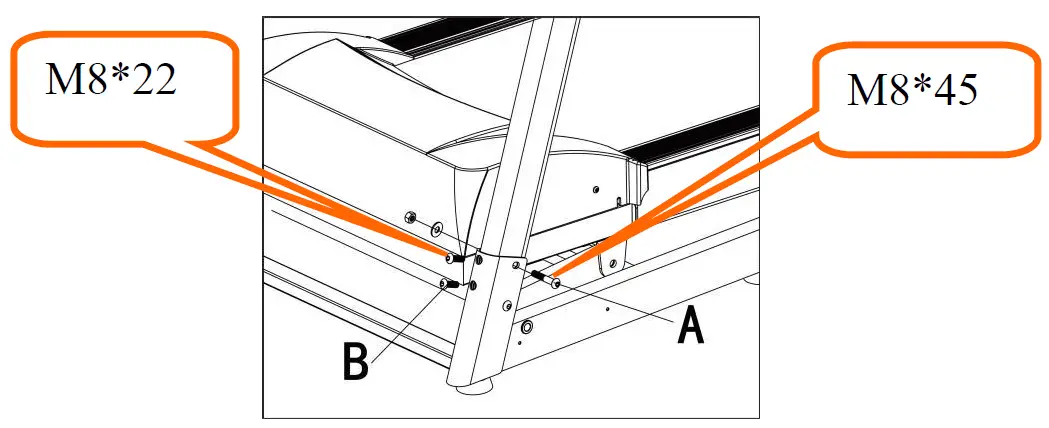 M8*22

M8*45

A

B