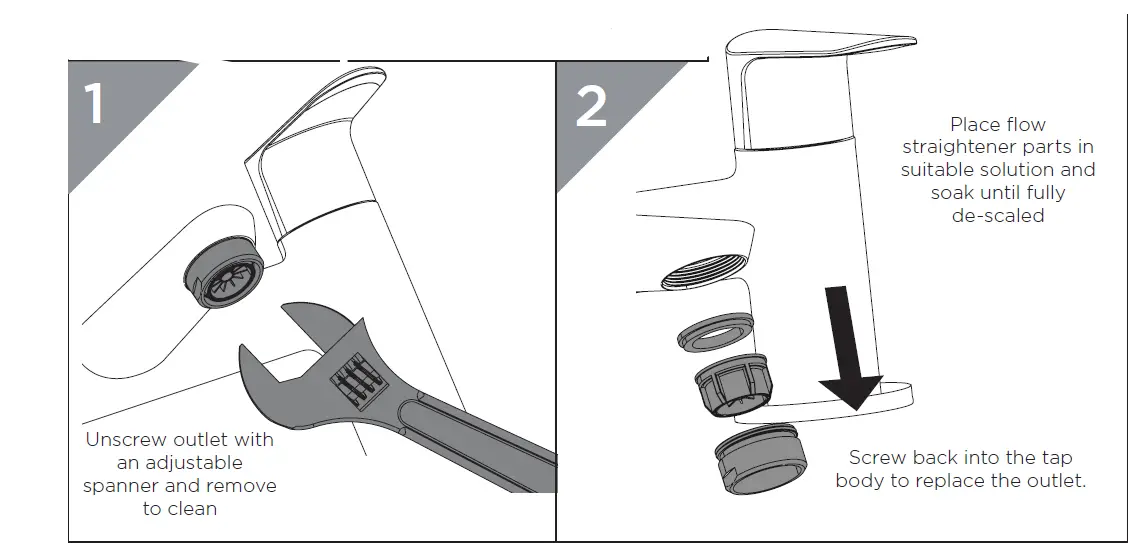 1

Unscrew outlet with an adjustable spanner and remove to clean

2

Place flow straightener parts in suitable solution and soak until fully de-scaled

Screw back into the tap body to replace the outlet.