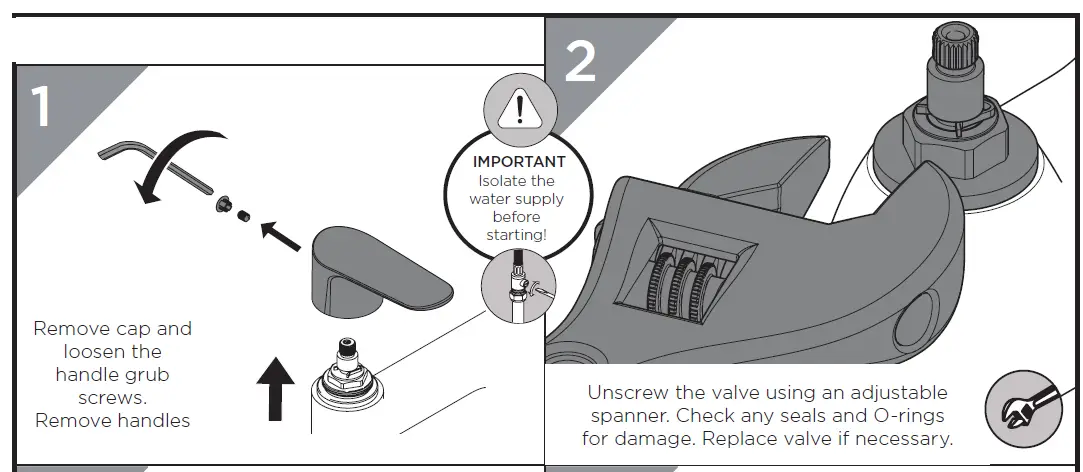 1

IMPORTANT
Isolate the water supply before starting!

Remove cap and loosen the handle grub screws. Remove handles

2

Unscrew the valve using an adjustable spanner. Check any seals and O-rings for damage. Replace valve if necessary.