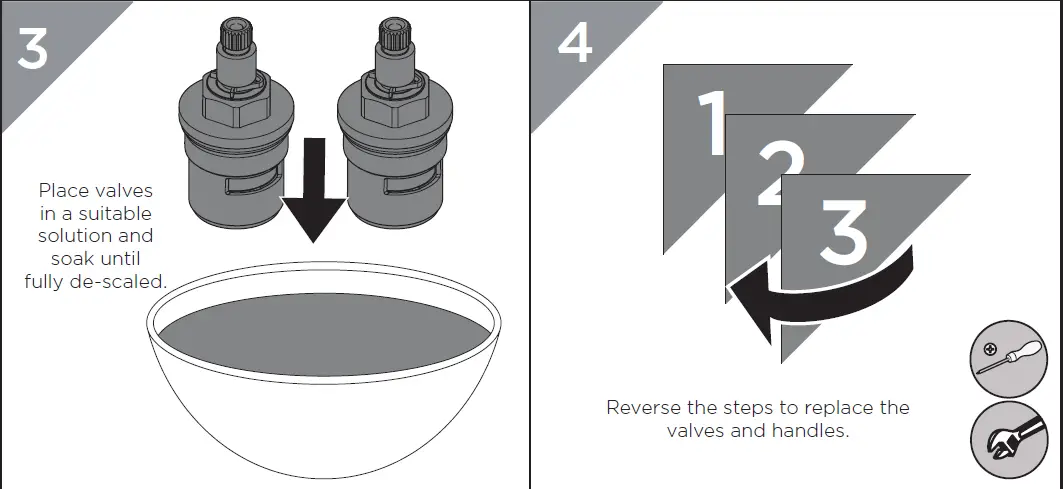 3

Place valves in a suitable solution and soak until fully de-scaled.

4

1

2

3

Reverse the steps to replace the valves and handles.