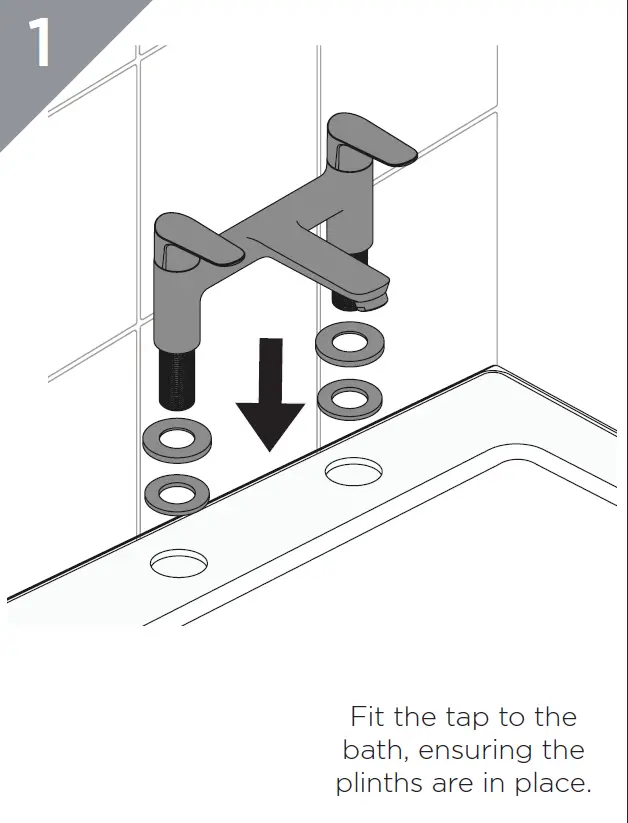 1

Fit the tap to the bath, ensuring the plinths are in place.