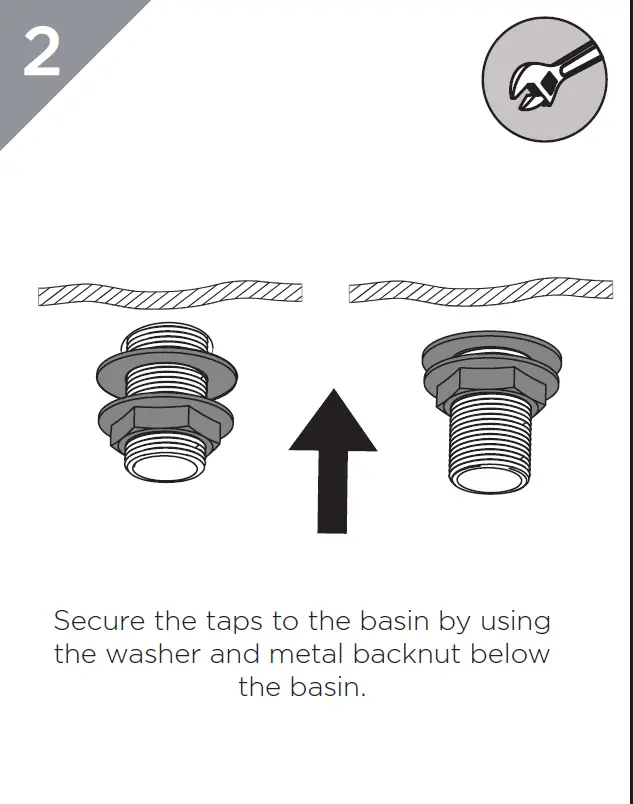 2

Secure the taps to the basin by using the washer and metal backnut below the basin.