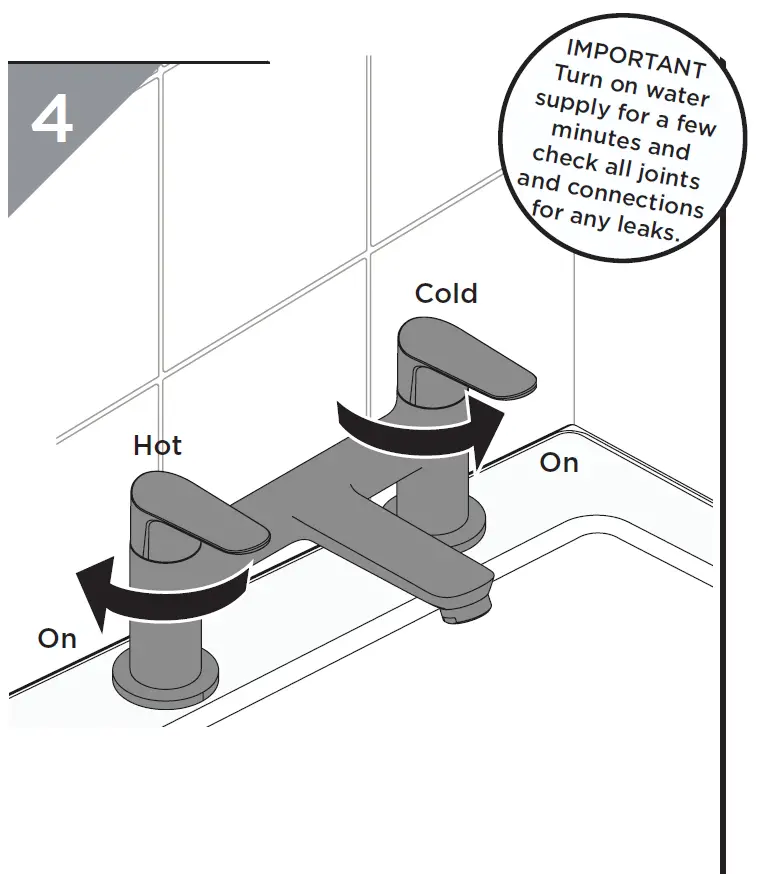 4

IMPORTANT
Turn on water supply for a few minutes and check all joints and connections for any leaks.

Cold

Hot

On

On