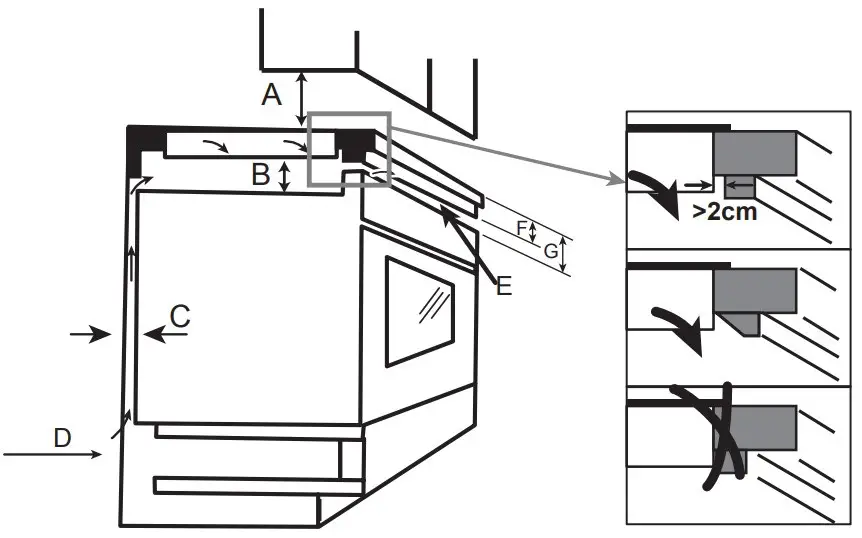 A
B
C
D
E
F
G
>2cm