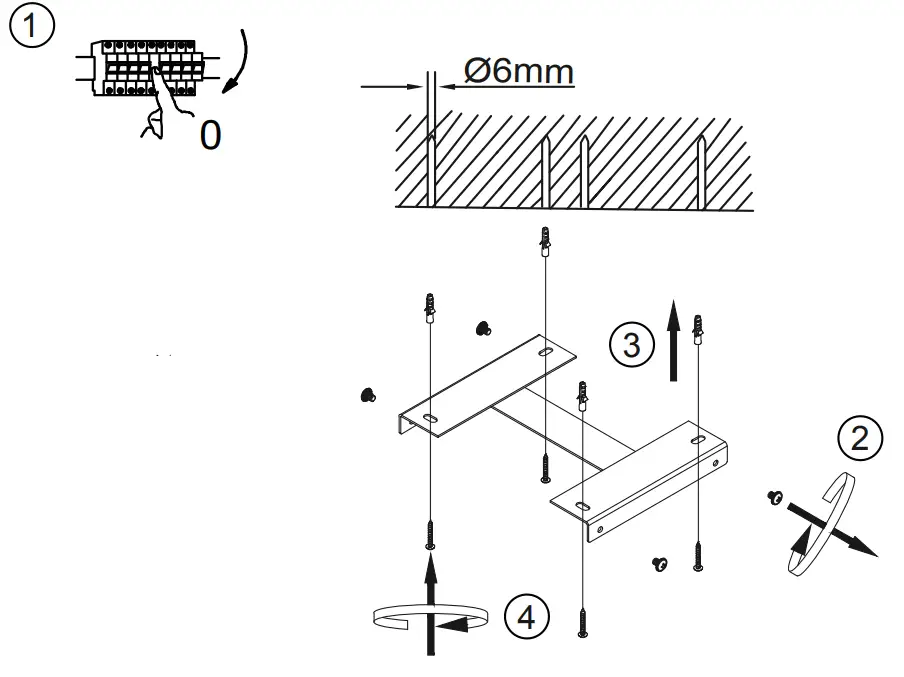 1

0

Ø6mm

3

2

4