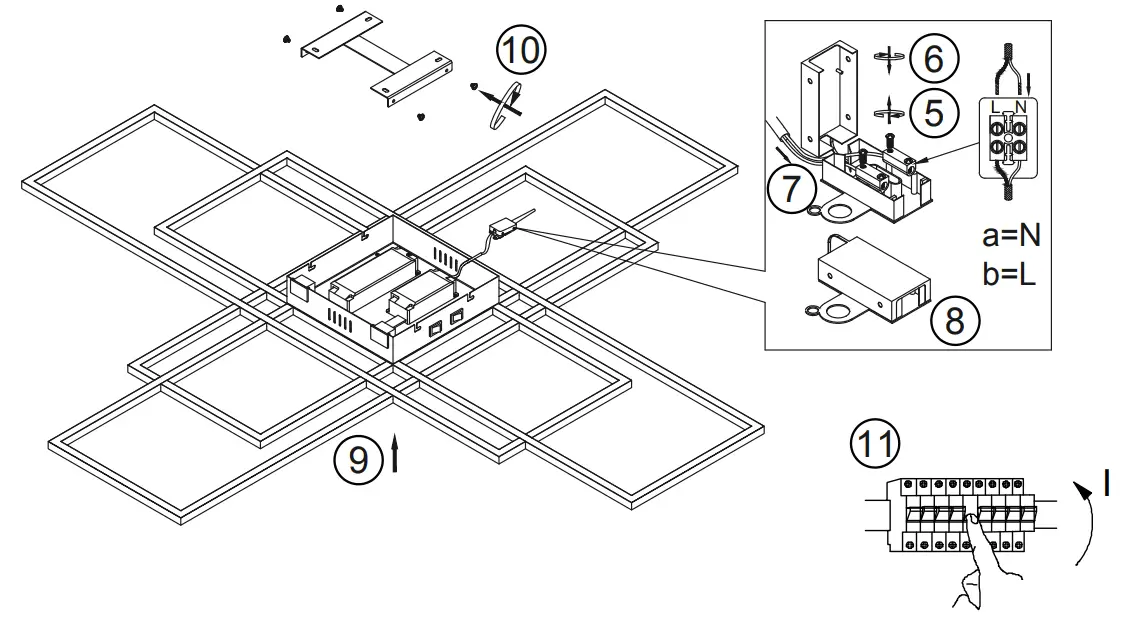 10

6

5

L N

7

a=N

b=L

8

9

11

I