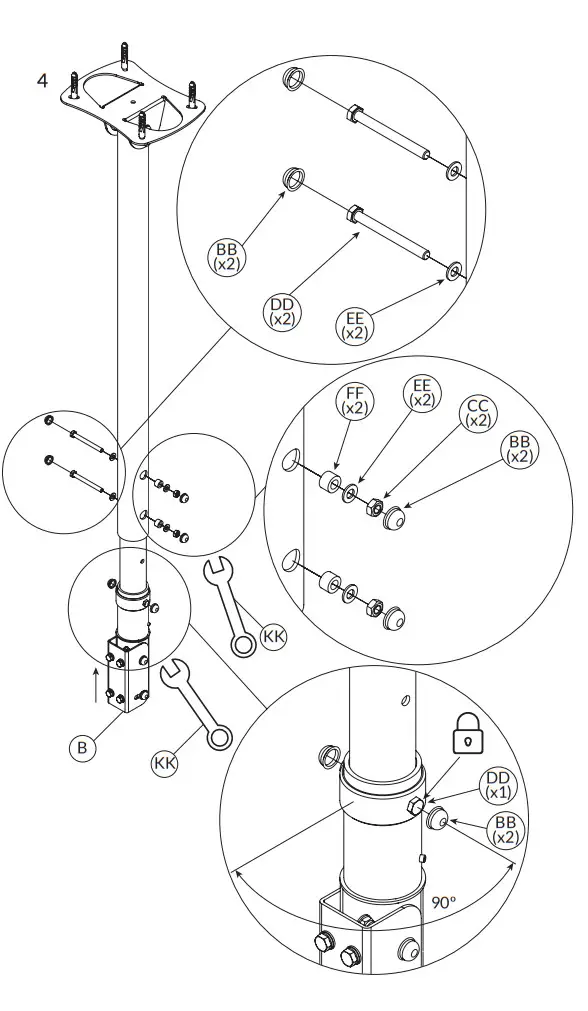 4

BB
(x2)

DD
(x2)

EE
(x2)

FF
(x2)

EE
(x2)

CC
(x2)

BB
(x2)

KK

B

KK

DD
(x1)

BB
(x2)

90°