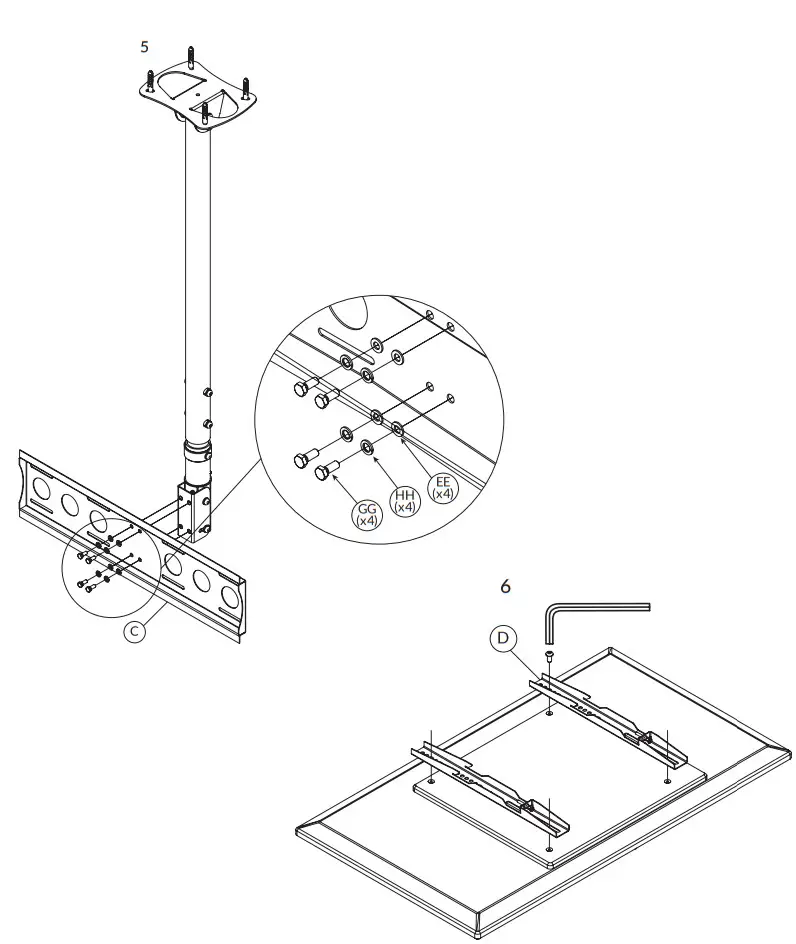 5

EE
(x4)

HH
(x4)

GG
(x4)

C

6

D