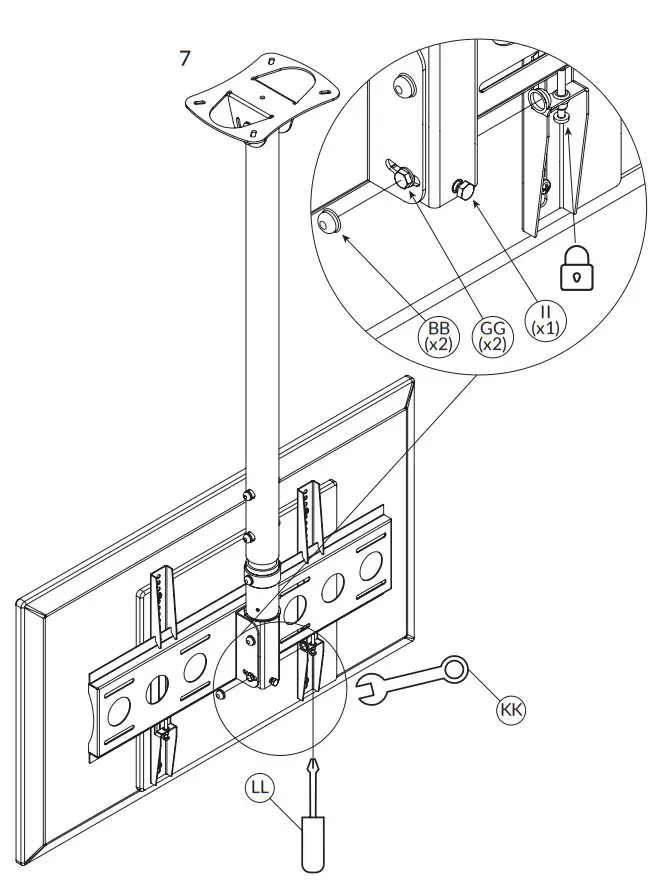 7

BB
(x2)

GG
(x2)

II
(x1)

KK

LL