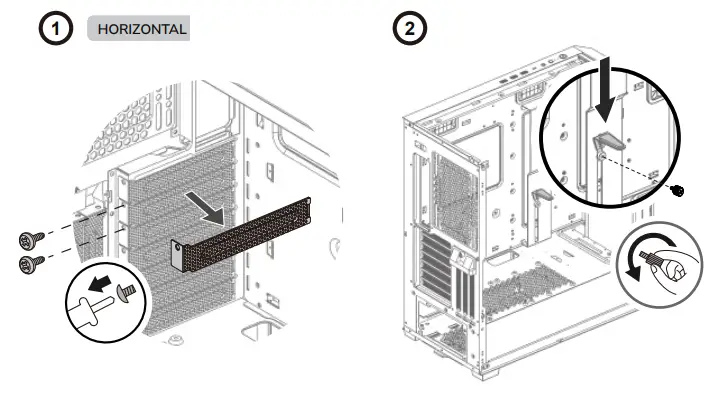 1 HORIZONTAL

2