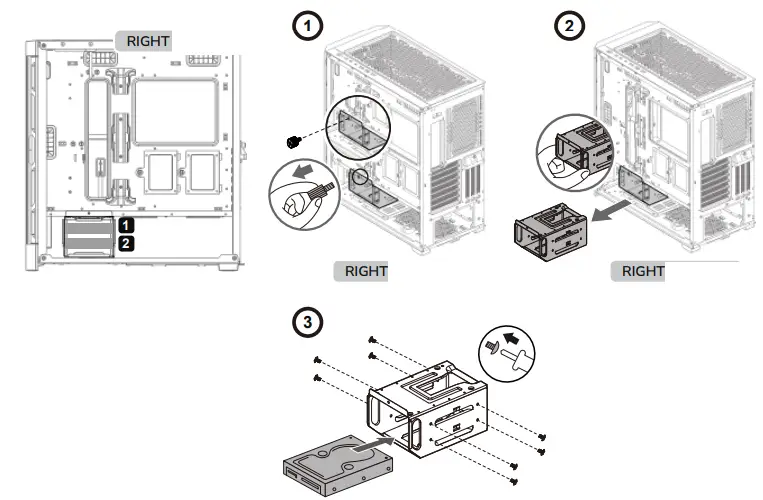 RIGHT

1

2

1

RIGHT

2

RIGHT

3