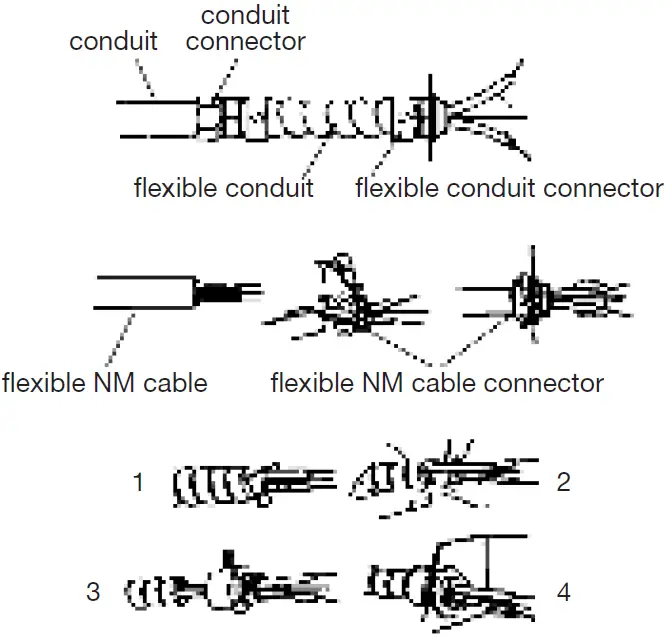 conduit
conduit connector
flexible conduit
flexible conduit connector

flexible NM cable
flexible NM cable connector

1
2
3
4