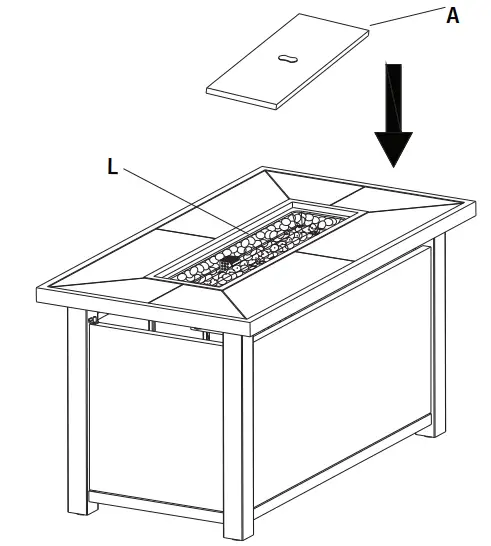 A

L