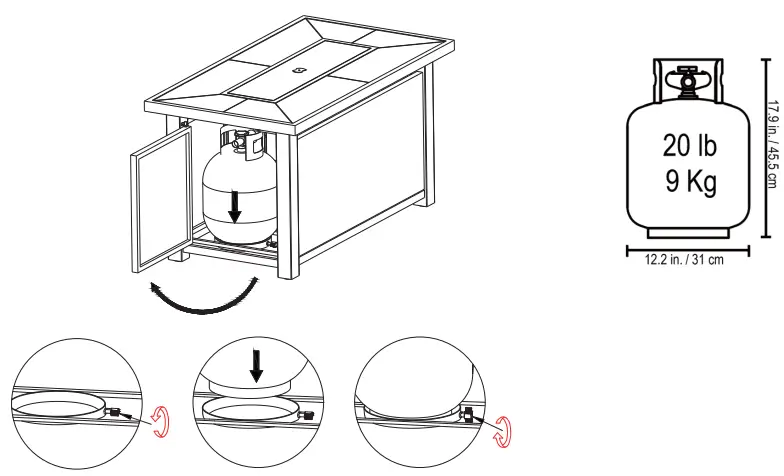 20 lb
9 Kg

17.9 in. / 45.5 cm

12.2 in. / 31 cm