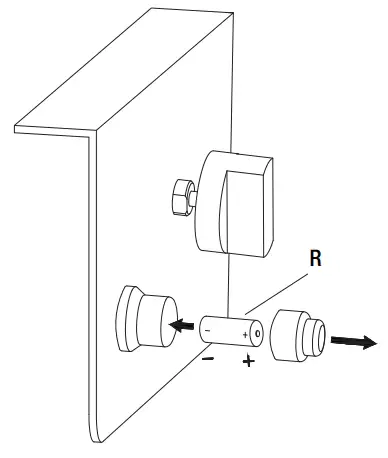 R
−
+
−
+