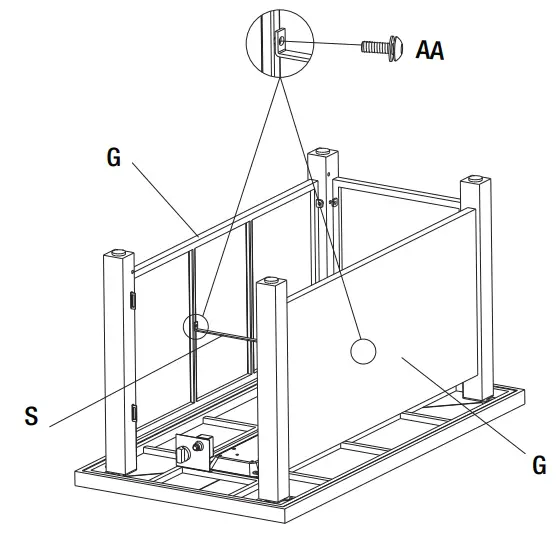 AA

G

S

G