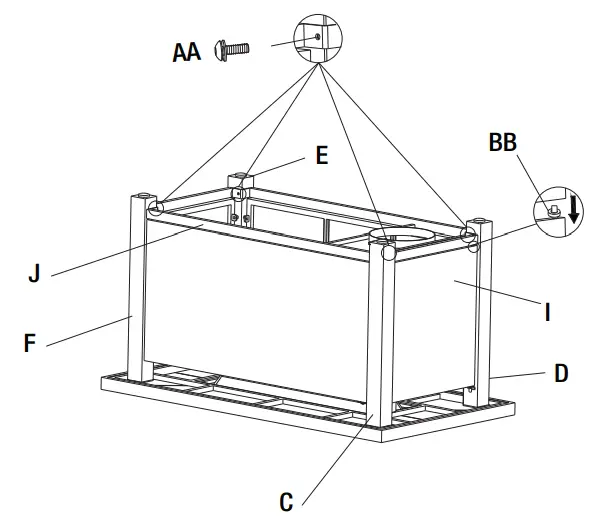 AA

BB

E

J

I

F

D

C