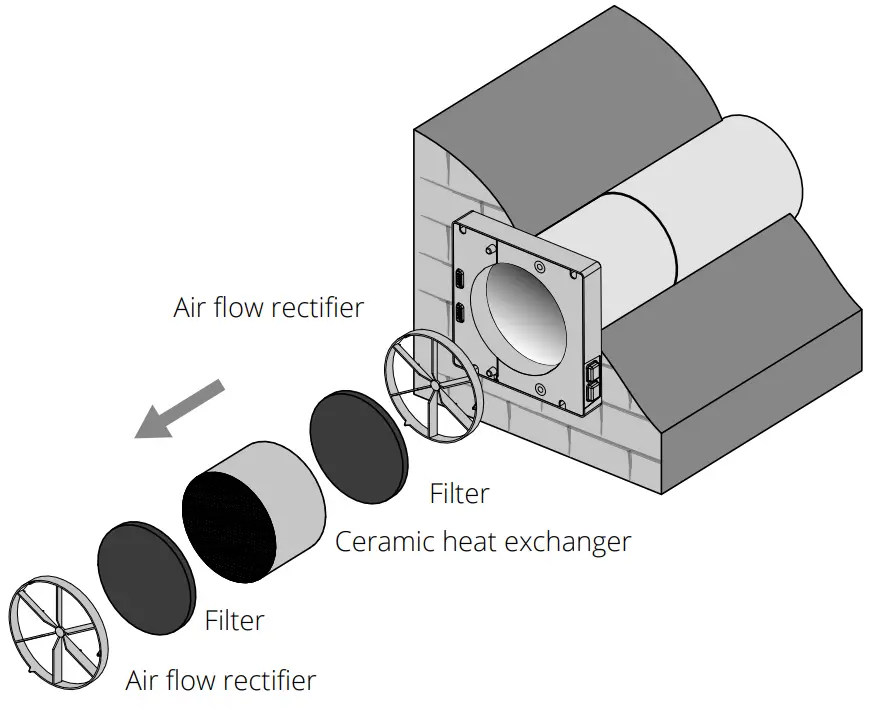 Air flow rectifier

Filter

Ceramic heat exchanger

Filter

Air flow rectifier