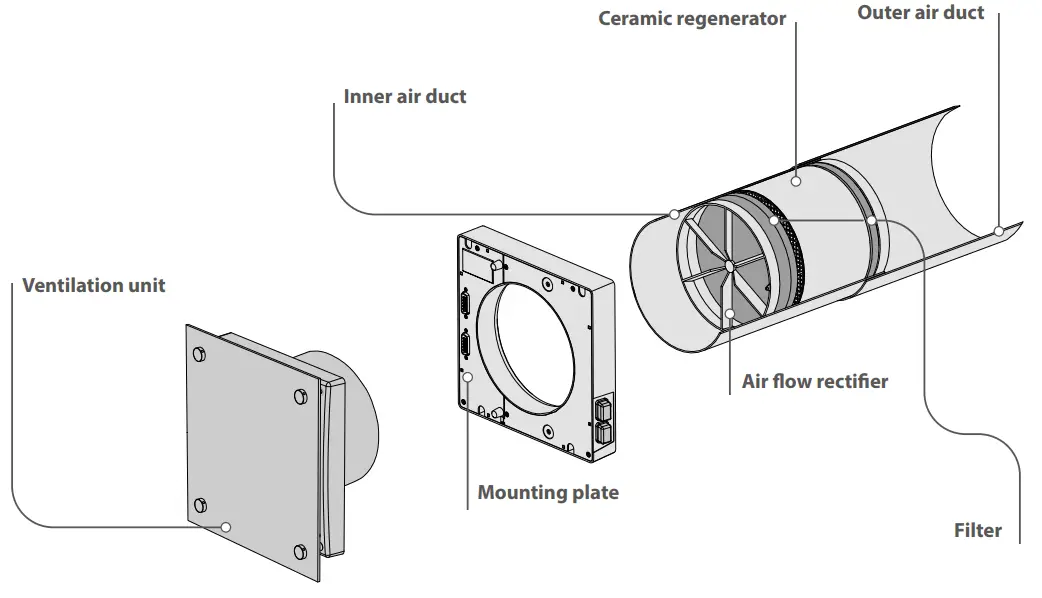 Ceramic regenerator
Outer air duct
Inner air duct
Ventilation unit
Air flow rectifier
Mounting plate
Filter