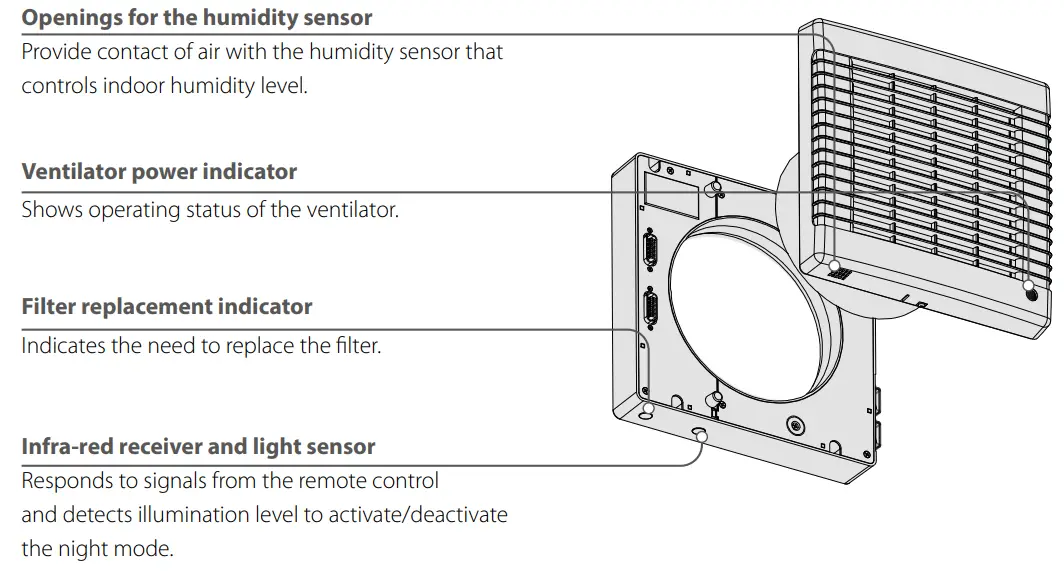 **Openings for the humidity sensor**
Provide contact of air with the humidity sensor that controls indoor humidity level.

**Ventilator power indicator**
Shows operating status of the ventilator.

**Filter replacement indicator**
Indicates the need to replace the filter.

**Infra-red receiver and light sensor**
Responds to signals from the remote control and detects illumination level to activate/deactivate the night mode.