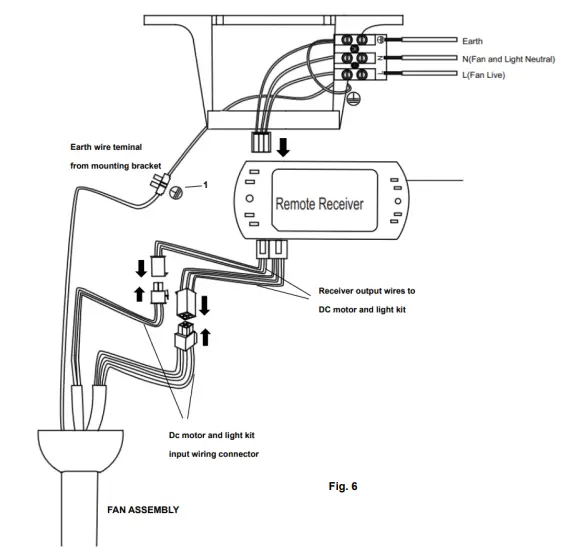 Earth

N(Fan and Light Neutral)

L(Fan Live)

N

L

Earth wire teminal from mounting bracket

1

Remote Receiver

Receiver output wires to DC motor and light kit

Dc motor and light kit input wiring connector

Fig. 6

FAN ASSEMBLY