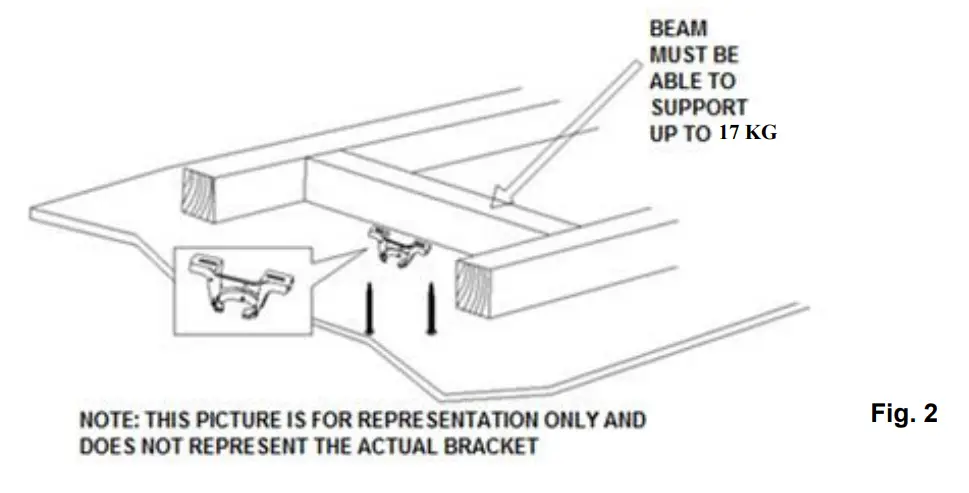 BEAM MUST BE ABLE TO SUPPORT UP TO 17 KG

NOTE: THIS PICTURE IS FOR REPRESENTATION ONLY AND DOES NOT REPRESENT THE ACTUAL BRACKET

Fig. 2