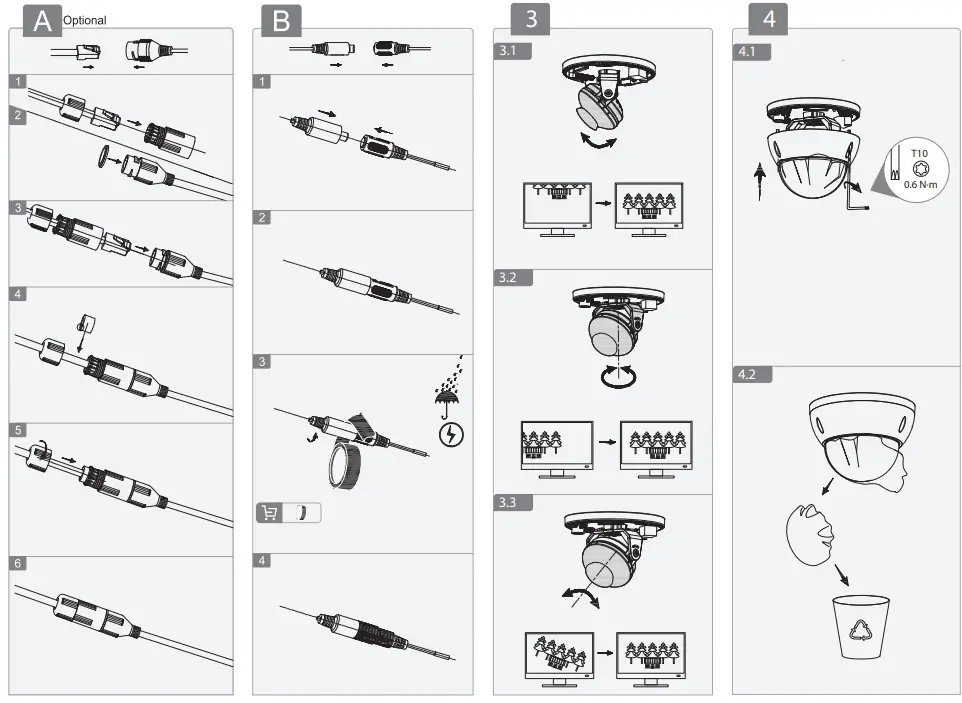 A Optional

1

2

3

4

5

6

B

1

2

3

4

3

3.1

3.2

3.3

4

4.1

T10
0.6 N·m

4.2