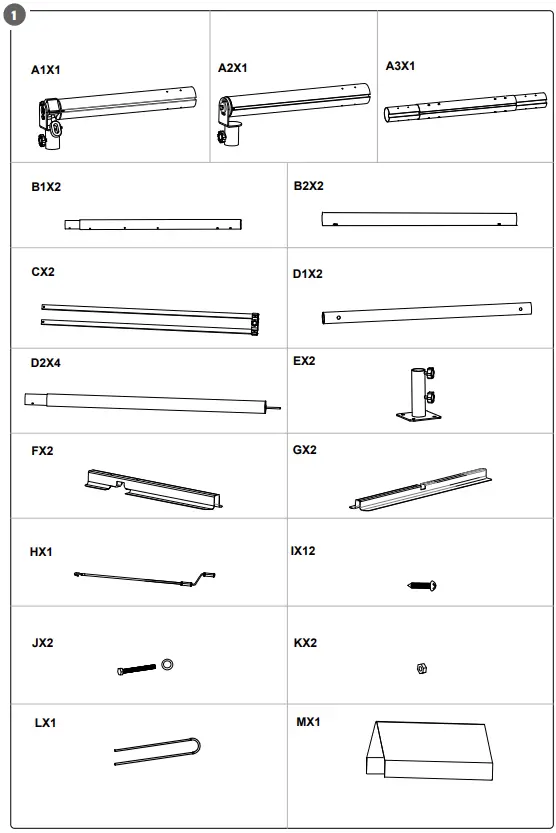 1

A1X1 A2X1 A3X1

B1X2 B2X2

CX2 D1X2

D2X4 EX2

FX2 GX2

HX1 IX12

JX2 KX2

LX1 MX1