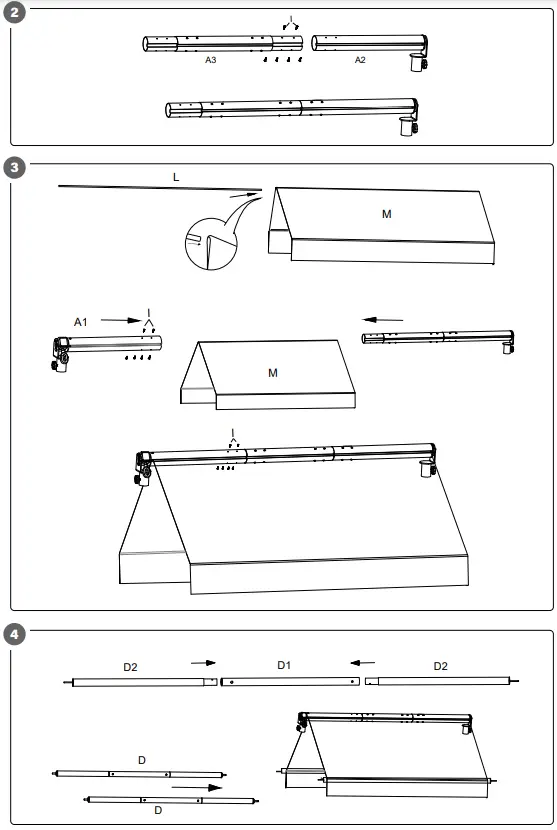 2

I

A3

A2

3

L

M

A1

I

M

I

4

D2

D1

D2

D

D