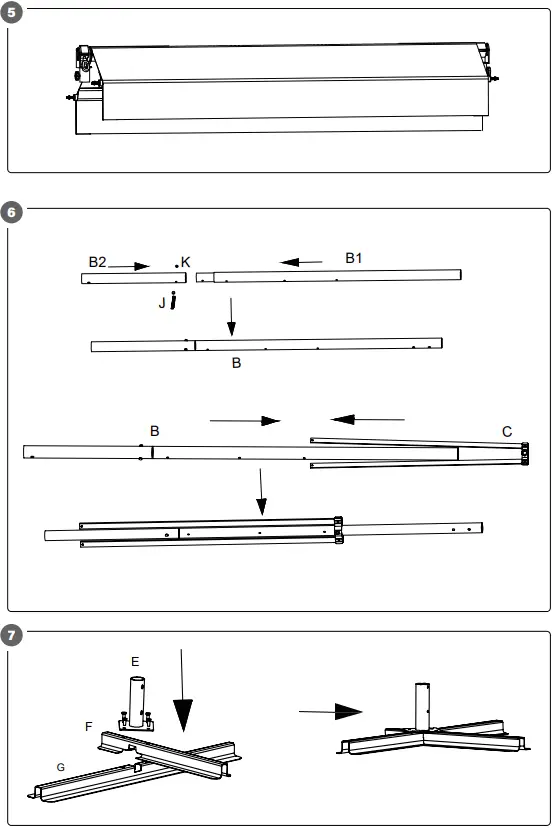 5

6

B2
K
B1
J
B
B
C

7

E
F
G