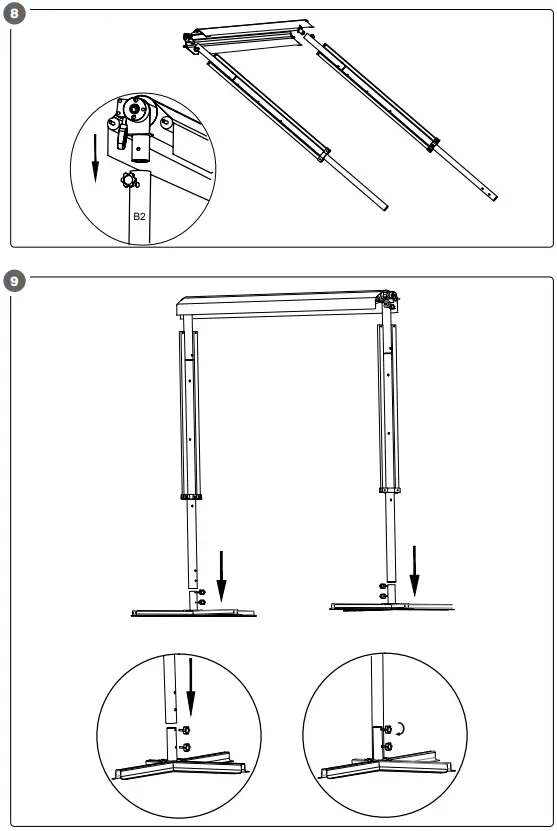 8

B2

9