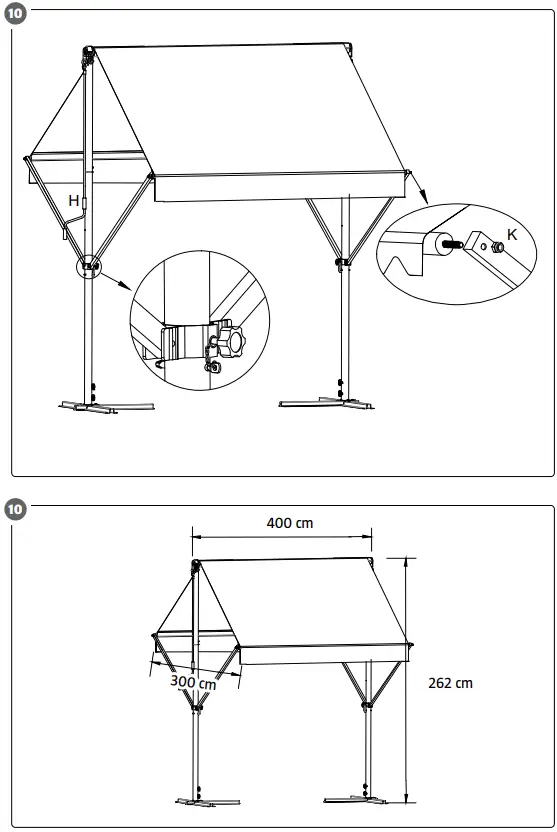 10

H

K

10

400 cm

300 cm

262 cm