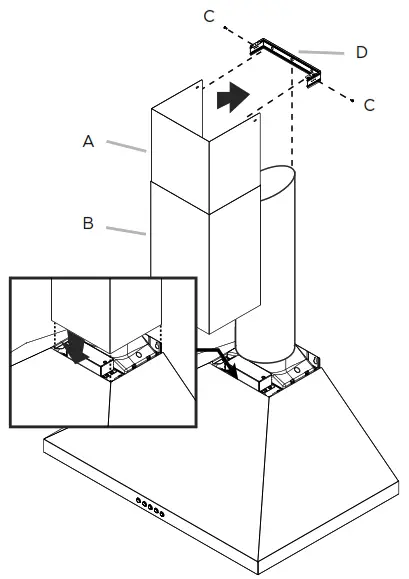 C
D
C
A
B