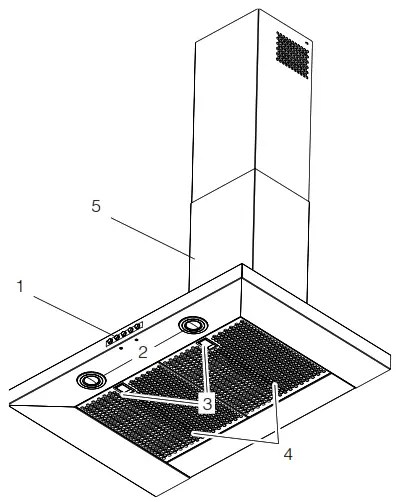 5
1
2
3
4