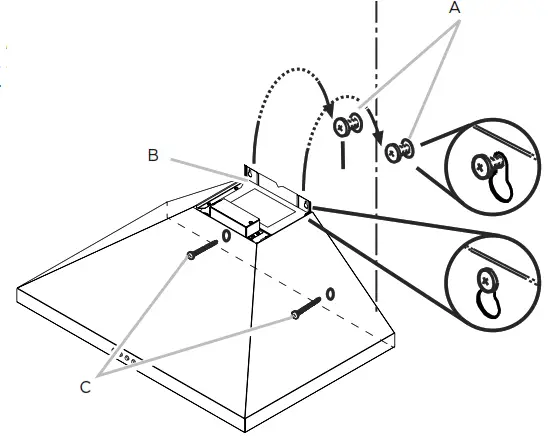 A
B
C