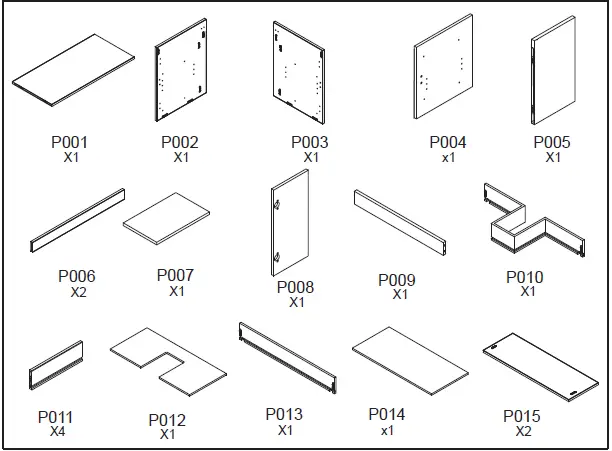 P001
X1

P002
X1

P003
X1

P004
x1

P005
X1

P006
X2

P007
X1

P008
X1

P009
X1

P010
X1

P011
X4

P012
X1

P013
X1

P014
x1

P015
X2