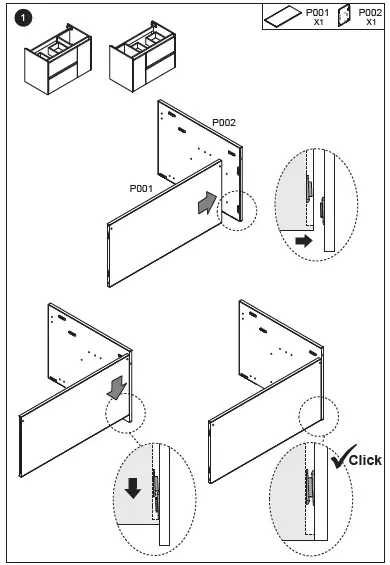 1

P001
X1

P002
X1

P002

P001

Click